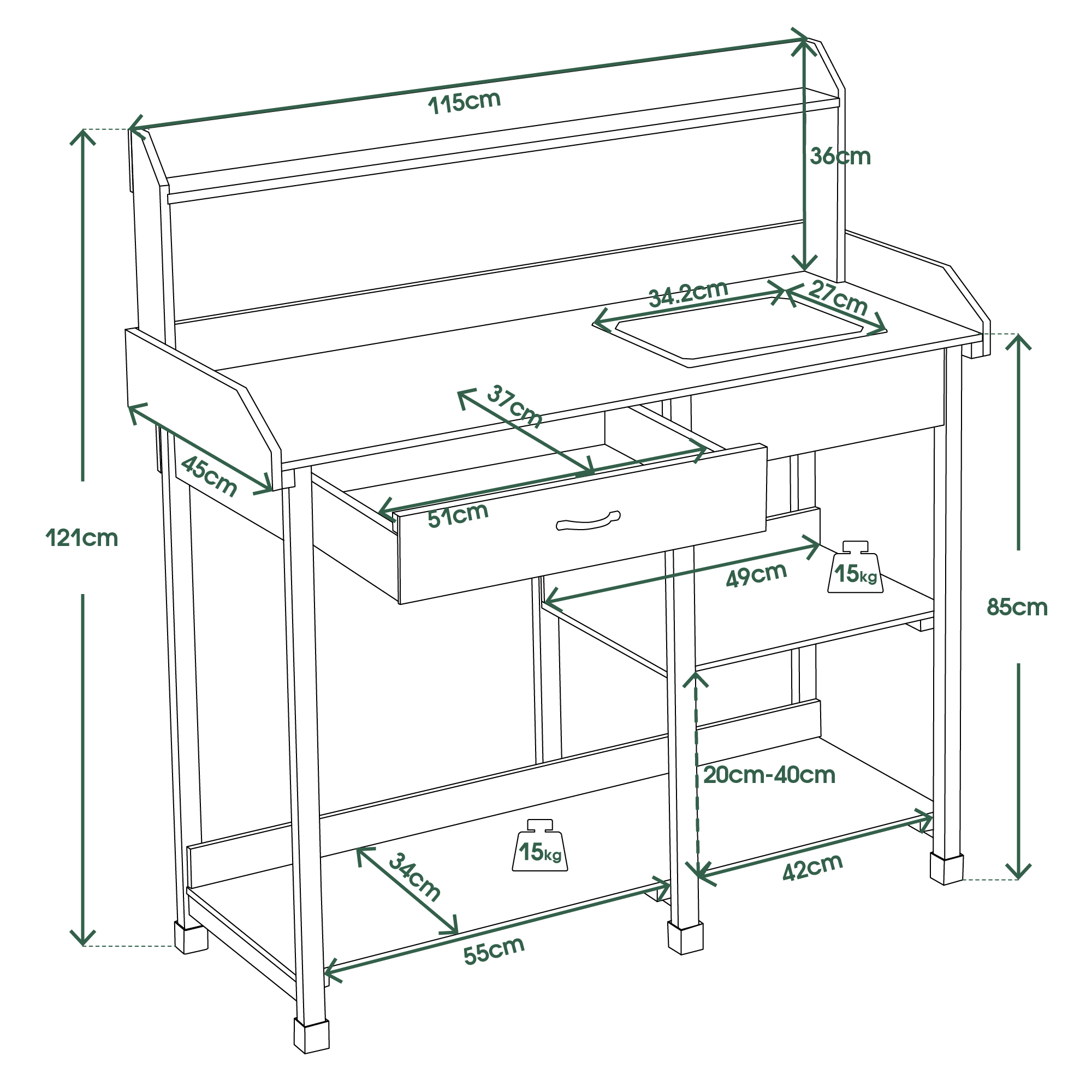 115cm
36cm
34.2cm
27cm
121cm
37cm
45cm
51cm
49cm
15kg
85cm
20cm-40cm
15kg
34cm
42cm
55cm